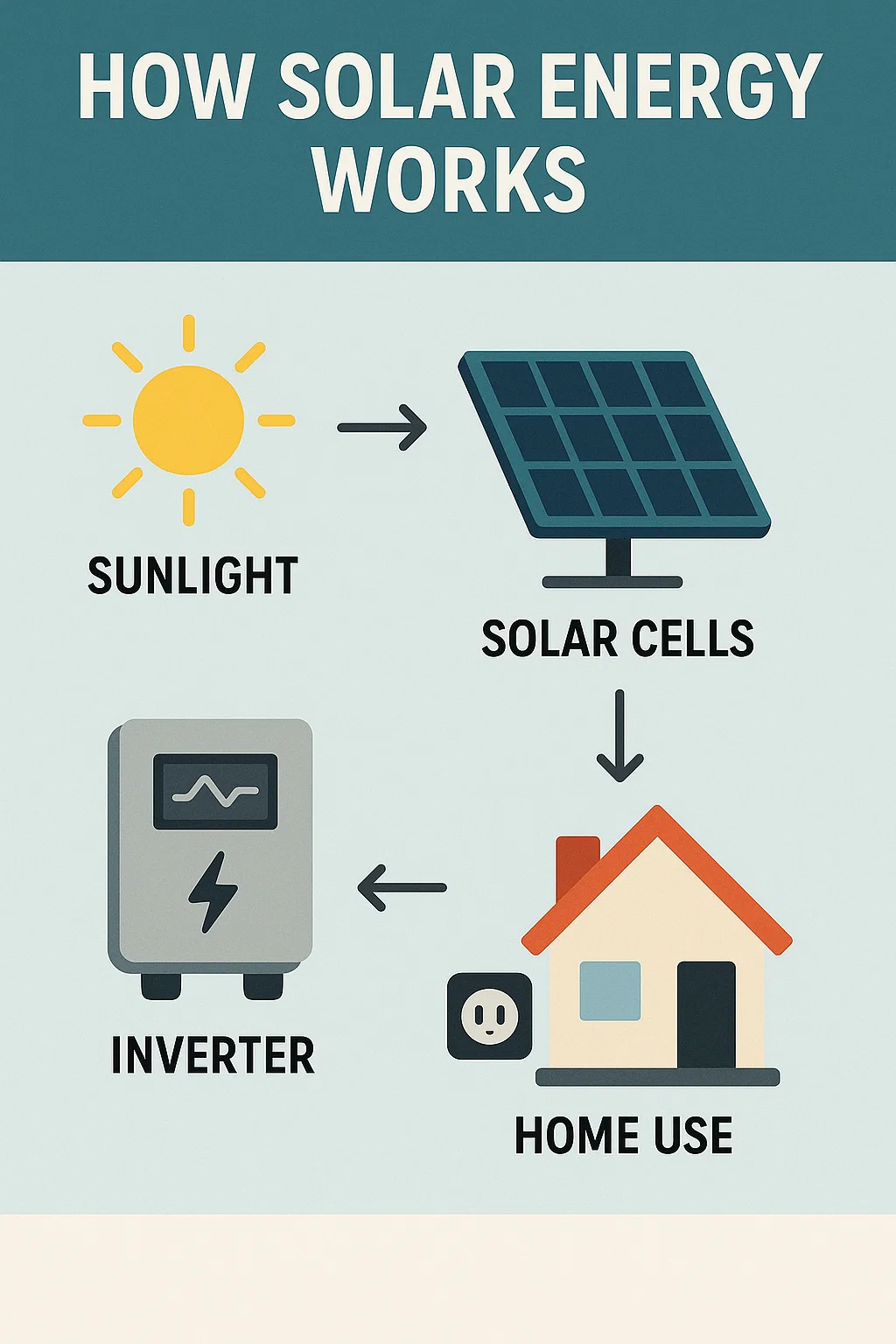 HOW SOLAR ENERGY WORKS

SUNLIGHT

SOLAR CELLS

INVERTER

HOME USE